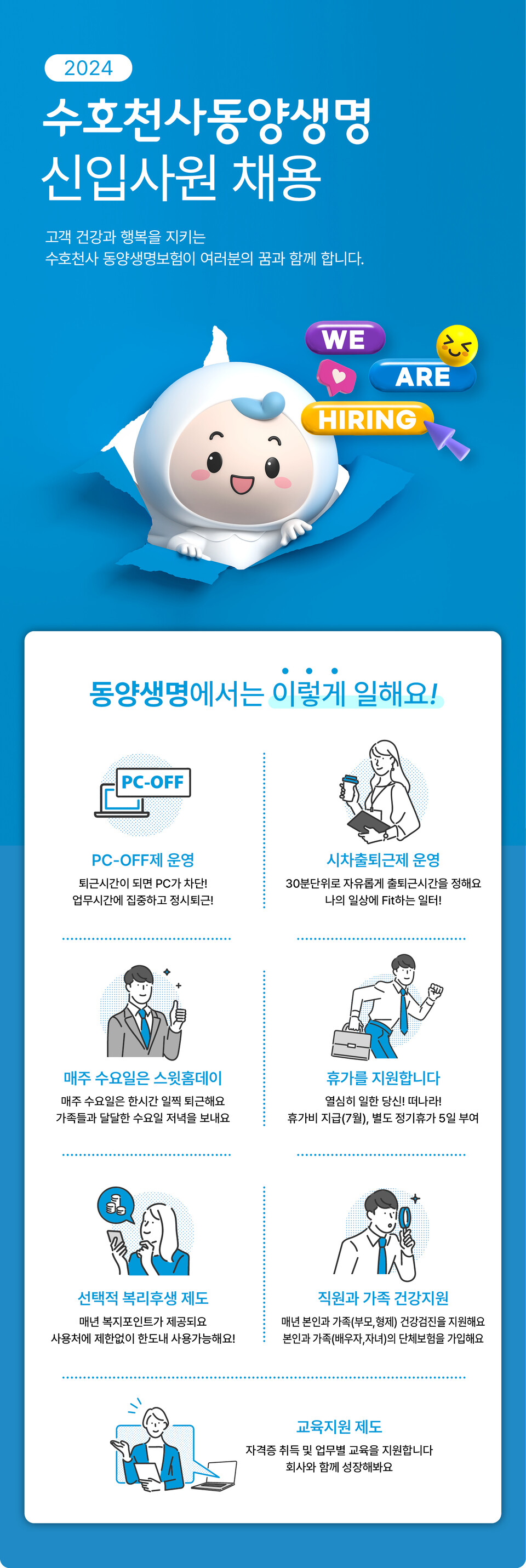 2024

수호천사동양생명 신입사원 채용

고객 건강과 행복을 지키는
수호천사 동양생명보험이 여러분의 꿈과 함께 합니다.

WE ARE HIRING

동양생명에서는 이렇게 일해요!

PC-OFF

PC-OFF제 운영
퇴근시간이 되면 PC가 차단!
업무시간에 집중하고 정시퇴근!

시차출퇴근제 운영
30분단위로 자유롭게 출퇴근시간을 정해요
나의 일상에 Fit하는 일터!

매주 수요일은 스윗홈데이
매주 수요일은 한시간 일찍 퇴근해요
가족들과 달달한 수요일 저녁을 보내요

휴가를 지원합니다
열심히 일한 당신! 떠나라!
휴가비 지급(7월), 별도 정기휴가 5일 부여

선택적 복리후생 제도
매년 복지포인트가 제공되요
사용처에 제한없이 한도내 사용가능해요!

직원과 가족 건강지원
매년 본인과 가족(부모,형제) 건강검진을 지원해요
본인과 가족(배우자,자녀)의 단체보험을 가입해요

교육지원 제도
자격증 취득 및 업무별 교육을 지원합니다
회사와 함께 성장해봐요